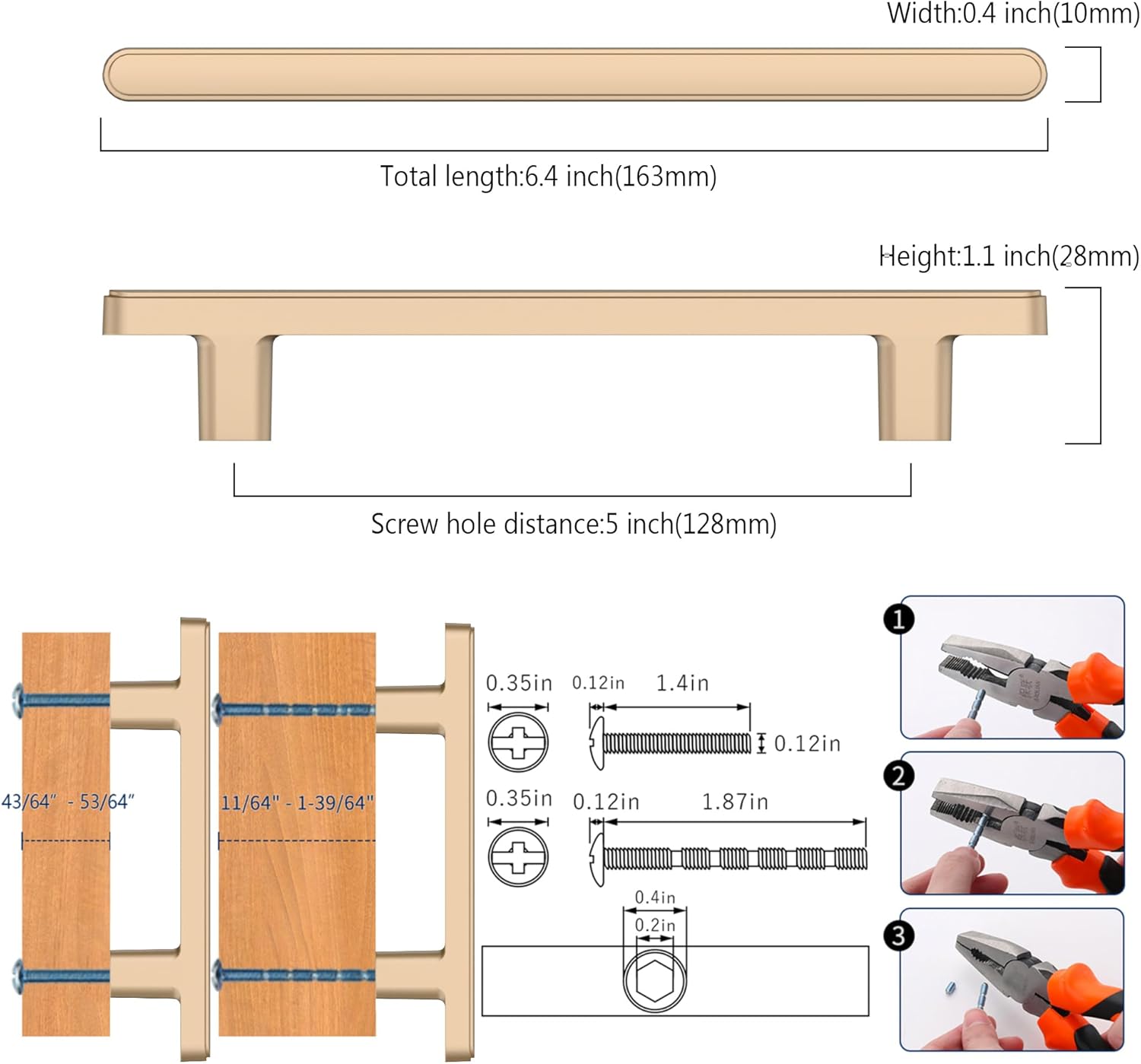 Width:0.4 inch(10mm)

Total length:6.4 inch(163mm)

Height:1.1 inch(28mm)

Screw hole distance:5 inch(128mm)

43/64" - 53/64"

11/64" - 1-39/64"

0.35in 0.12in 1.4in

0.12in

0.35in 0.12in 1.87in

0.4in

0.2in

1

2

3