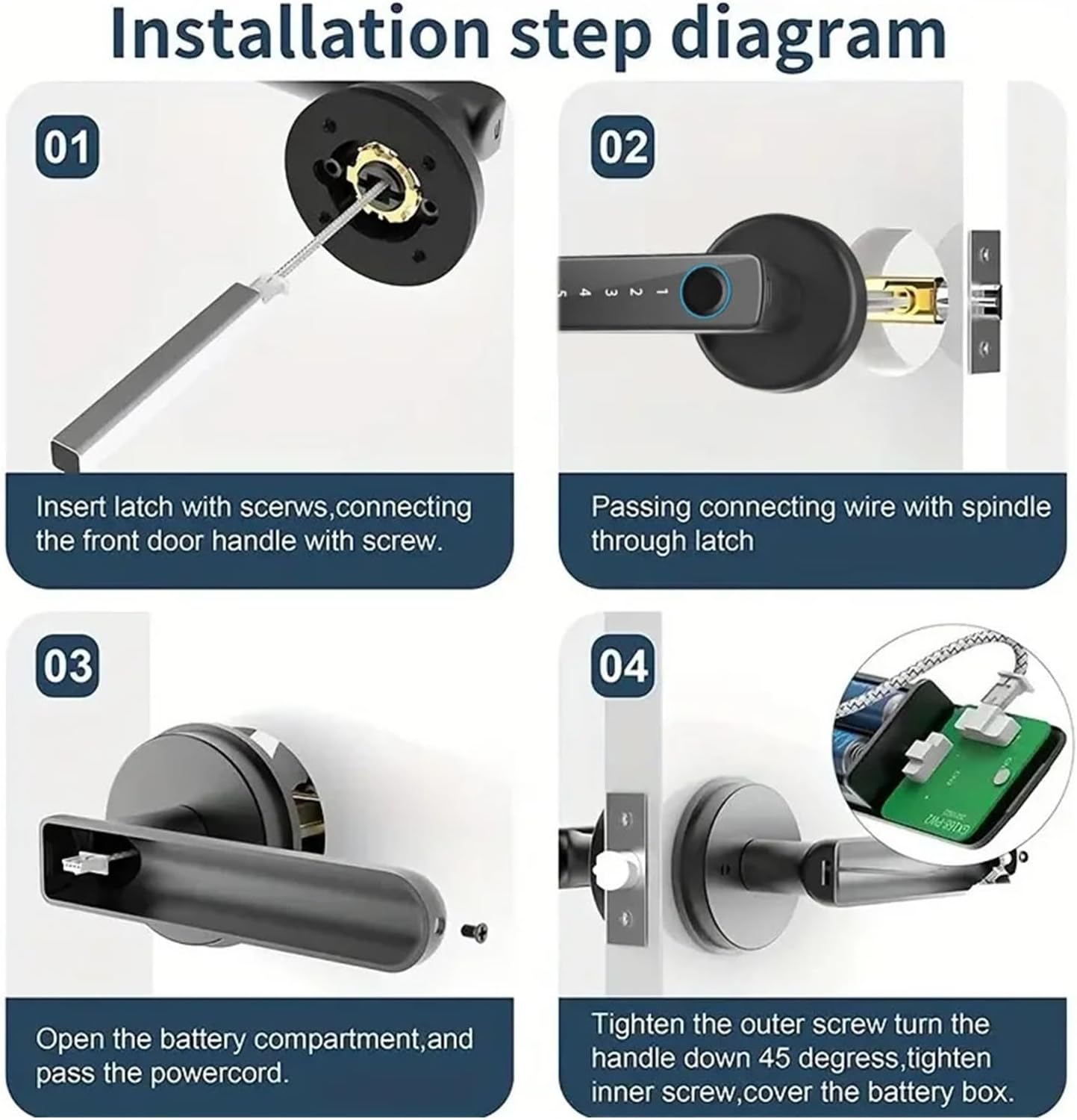 Installation step diagram

01

Insert latch with scerws,connecting the front door handle with screw.

02

1 2 3 4 5

Passing connecting wire with spindle through latch

03

Open the battery compartment,and pass the powercord.

04

Tighten the outer screw turn the handle down 45 degress,tighten inner screw,cover the battery box.