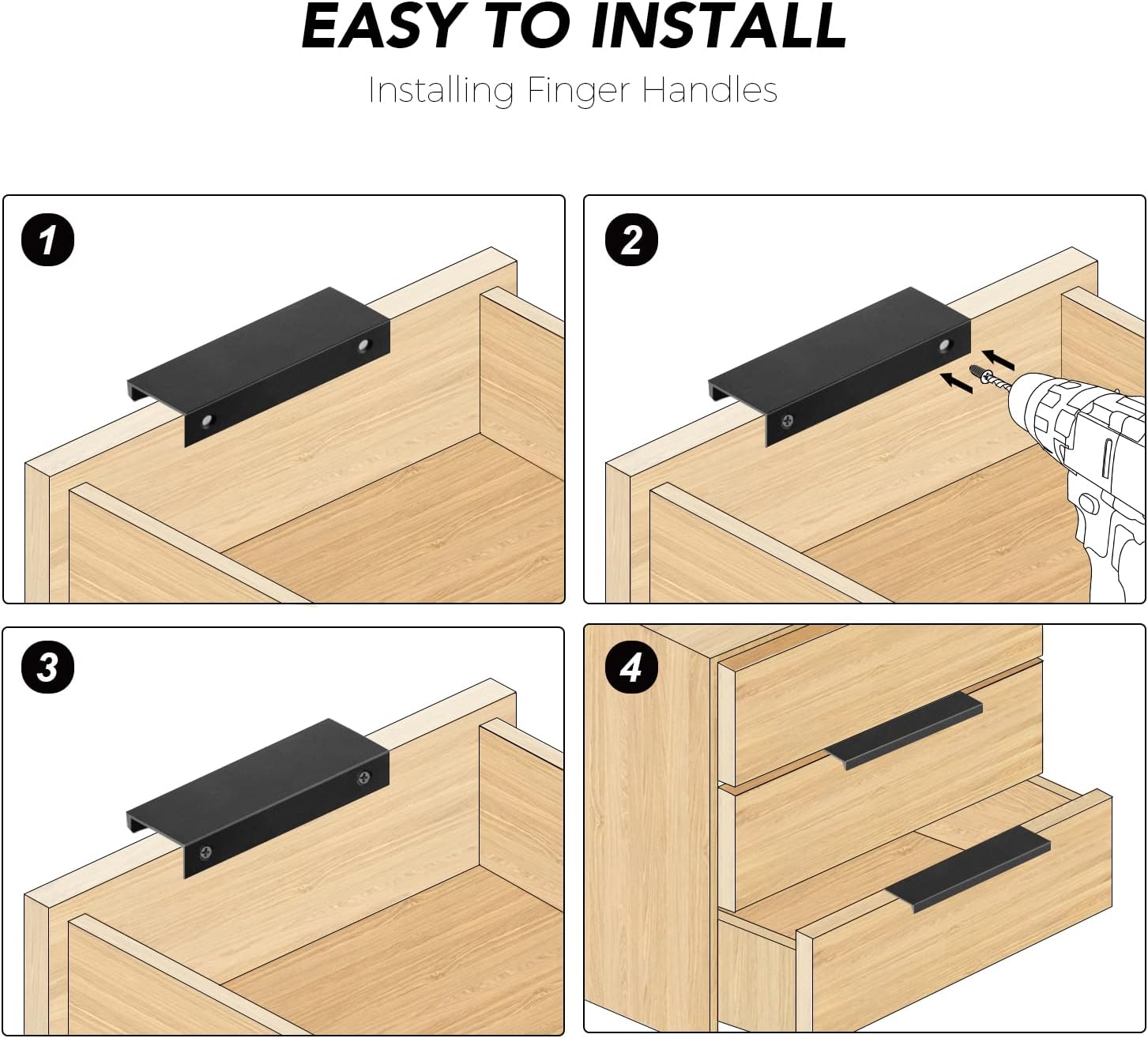 EASY TO INSTALL

Installing Finger Handles

1

2

3

4