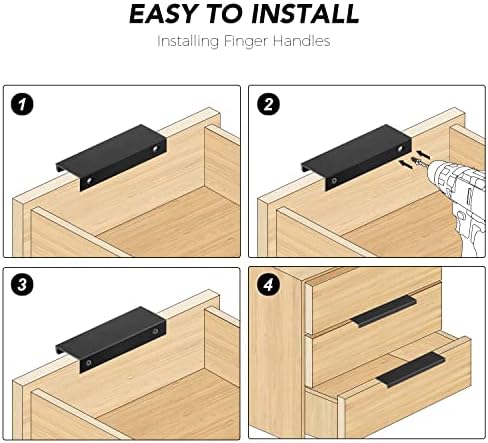 EASY TO INSTALL
Installing Finger Handles

1

2

3

4